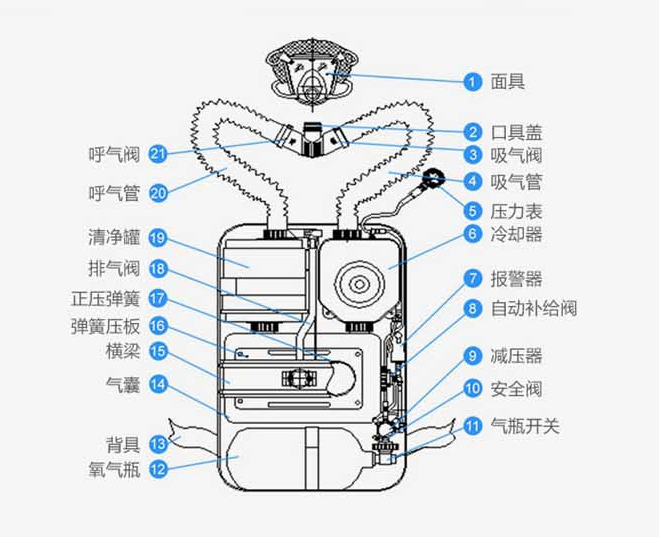 1 面具
2 口具盖
3 吸气阀
4 吸气管
5 压力表
6 冷却器
7 报警器
8 自动补给阀
9 减压器
10 安全阀
11 气瓶开关
呼气阀 21
呼气管 20
清净罐 19
排气阀 18
正压弹簧 17
弹簧压板 16
横梁 15
气囊 14
背具 13
氧气瓶 12